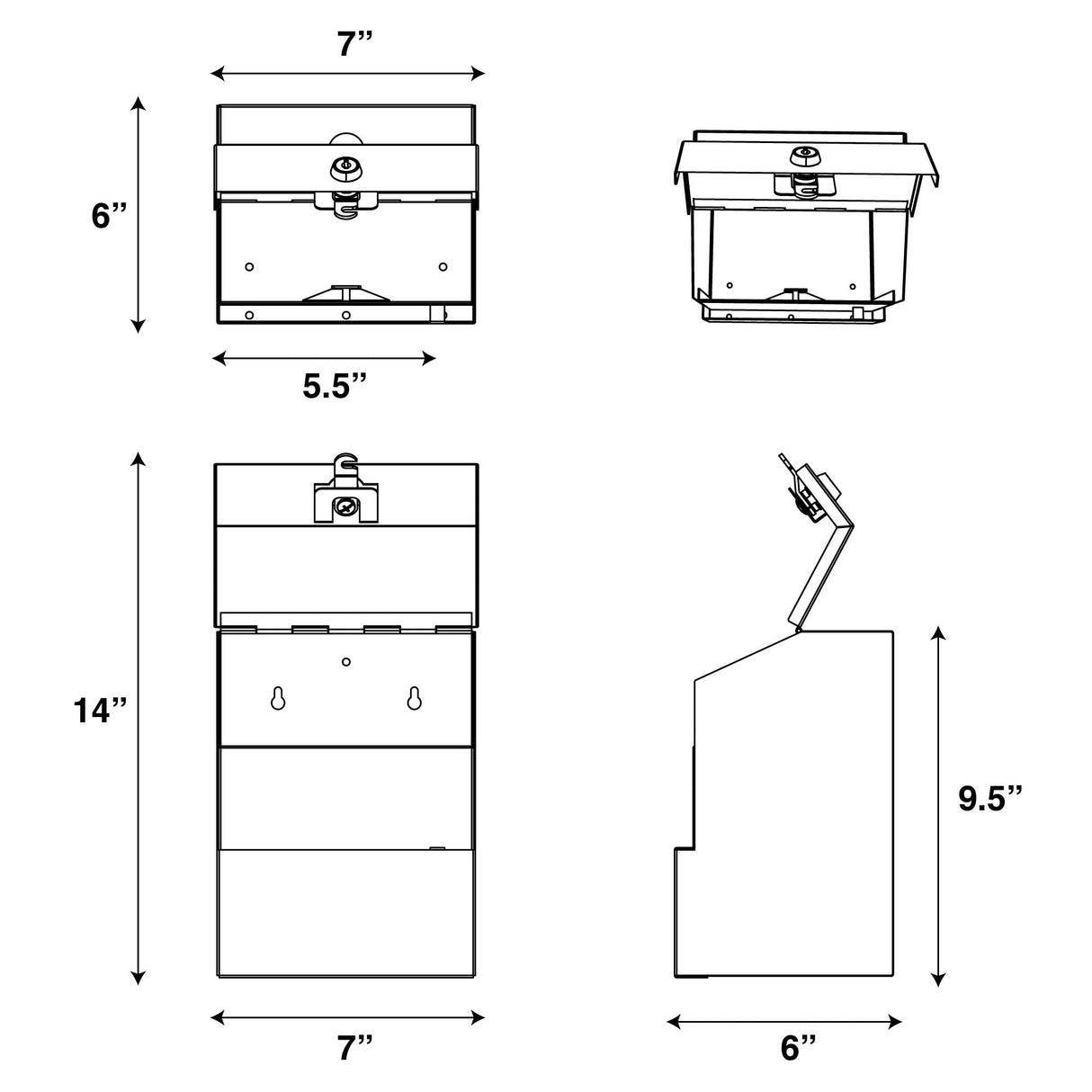 7’’

6’’

5.5’’

14’’

7’’

9.5’’

6’’