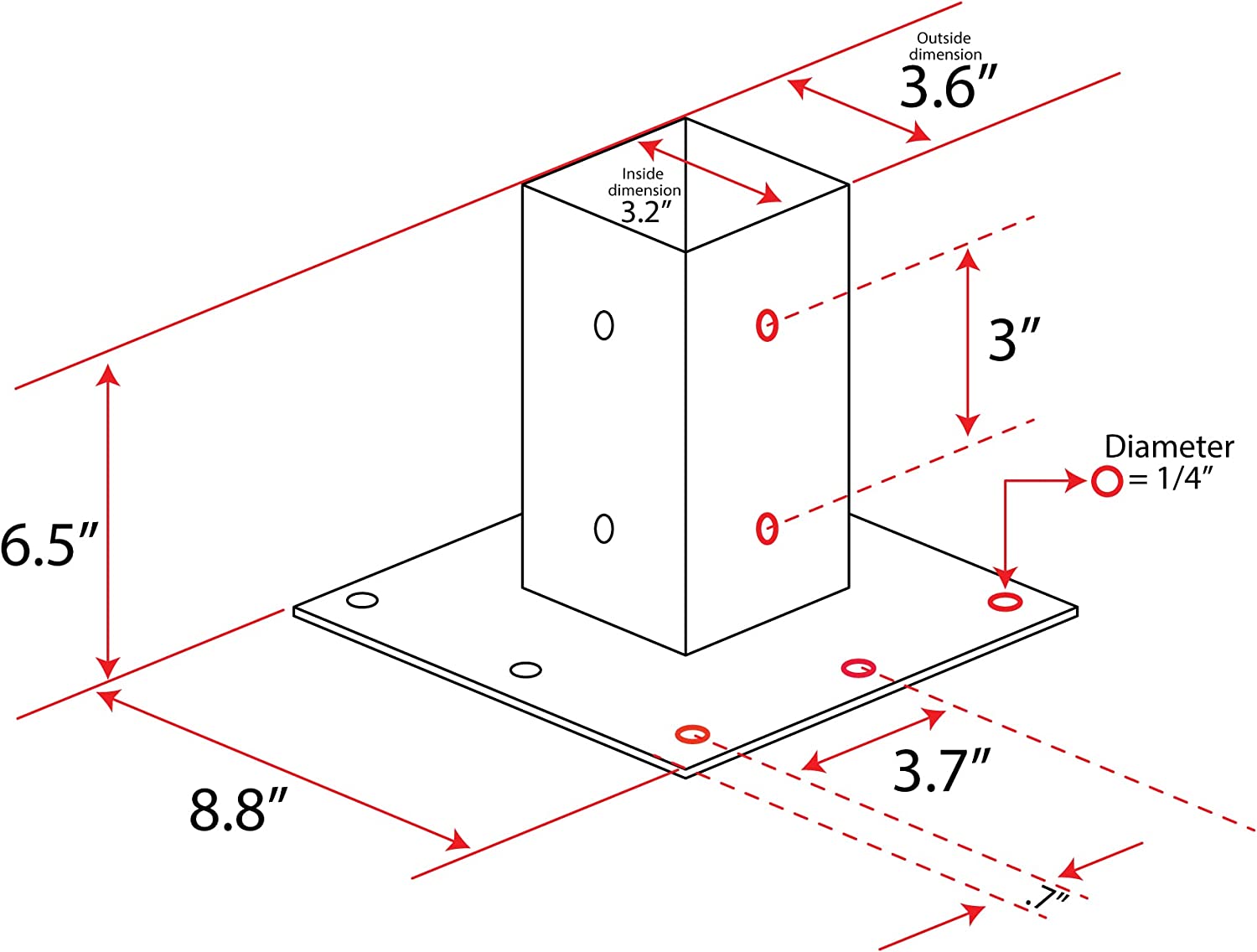 Outside dimension
3.6″

Inside dimension
3.2″

3″

Diameter
= 1/4″

6.5″

8.8″

3.7″

.7″