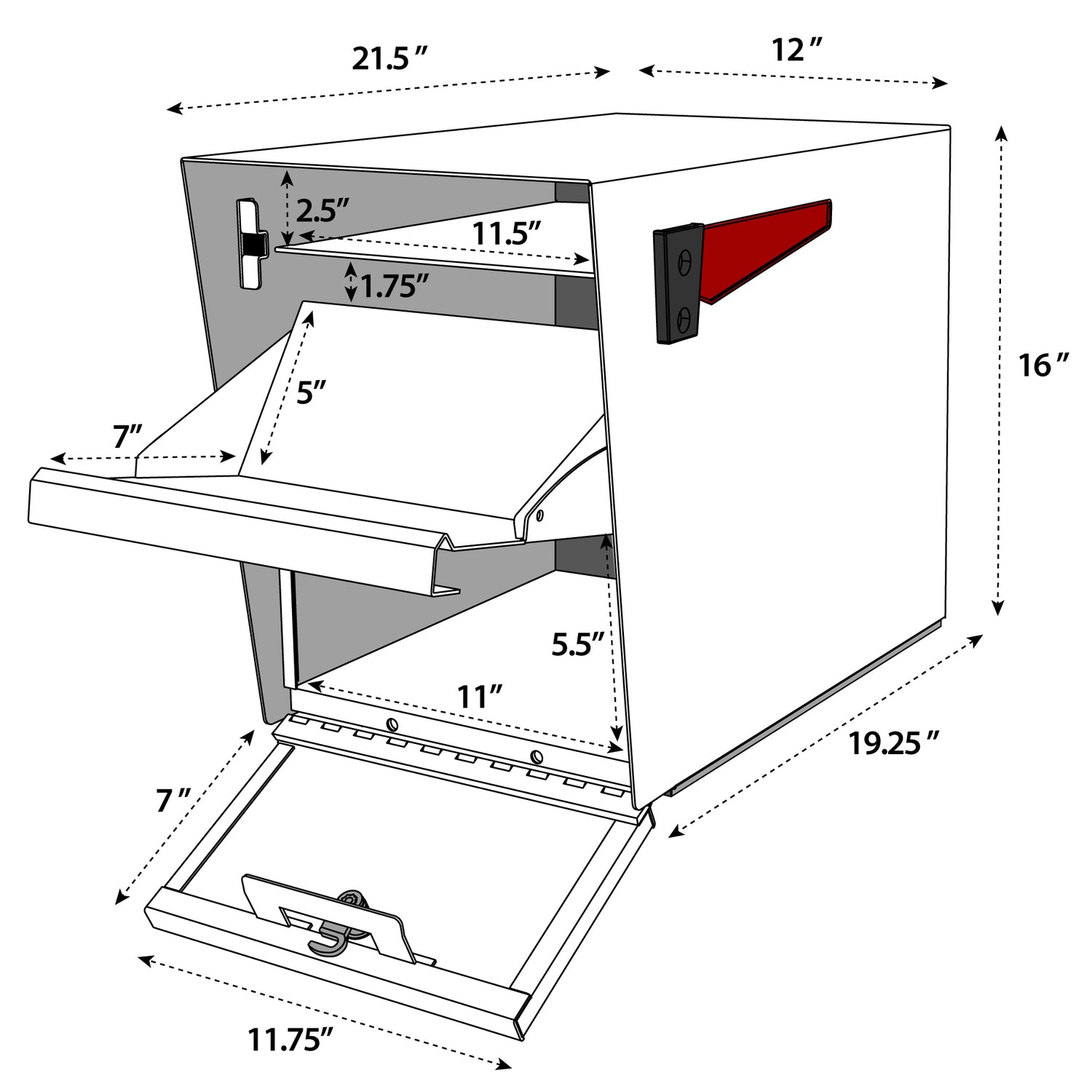 21.5″
12″
2.5″
11.5″
1.75″
16″
5″
7″
5.5″
11″
19.25″
7″
11.75″