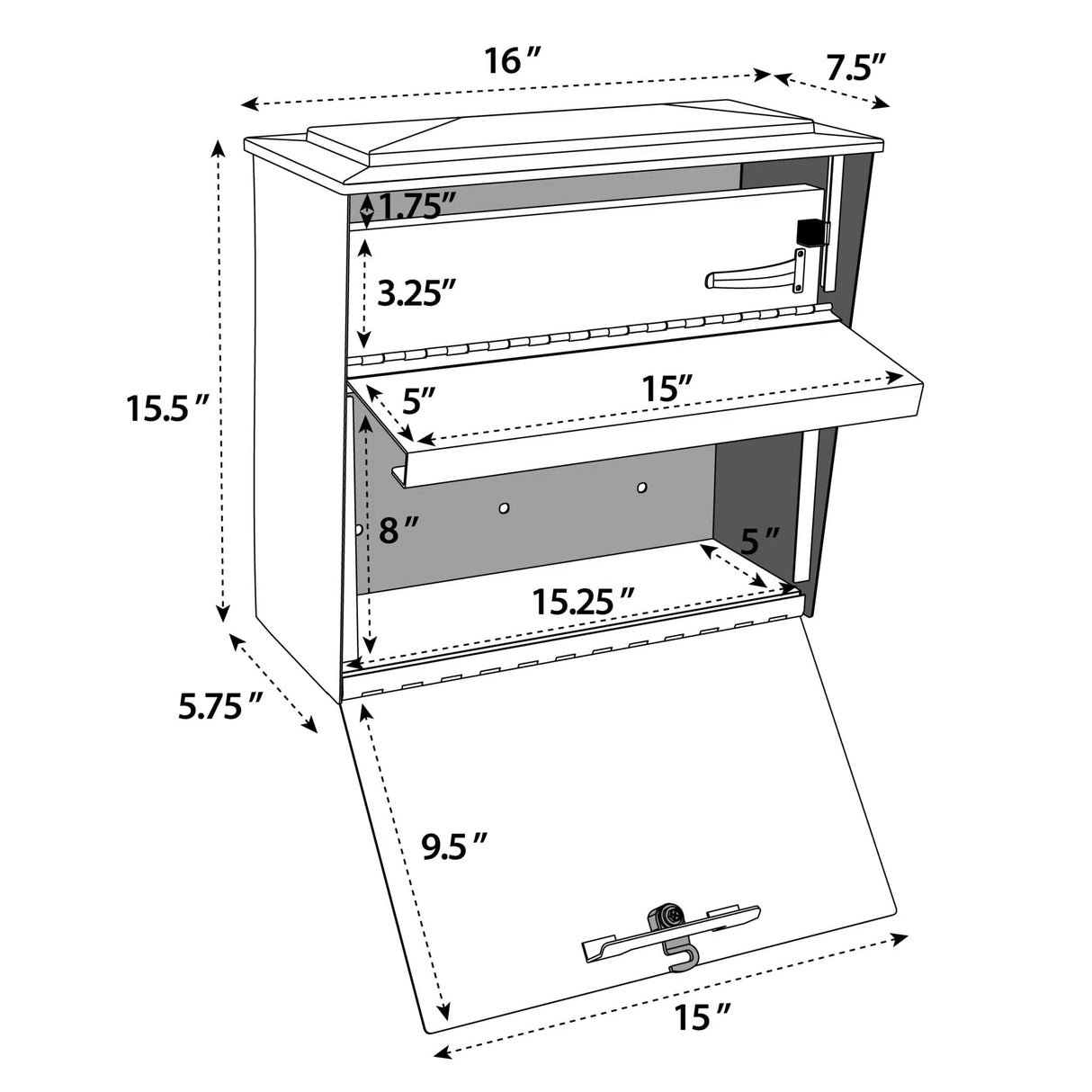 16″
7.5″
1.75″
3.25″
15.5″
5″
15″
8″
5″
15.25″
5.75″
9.5″
15″